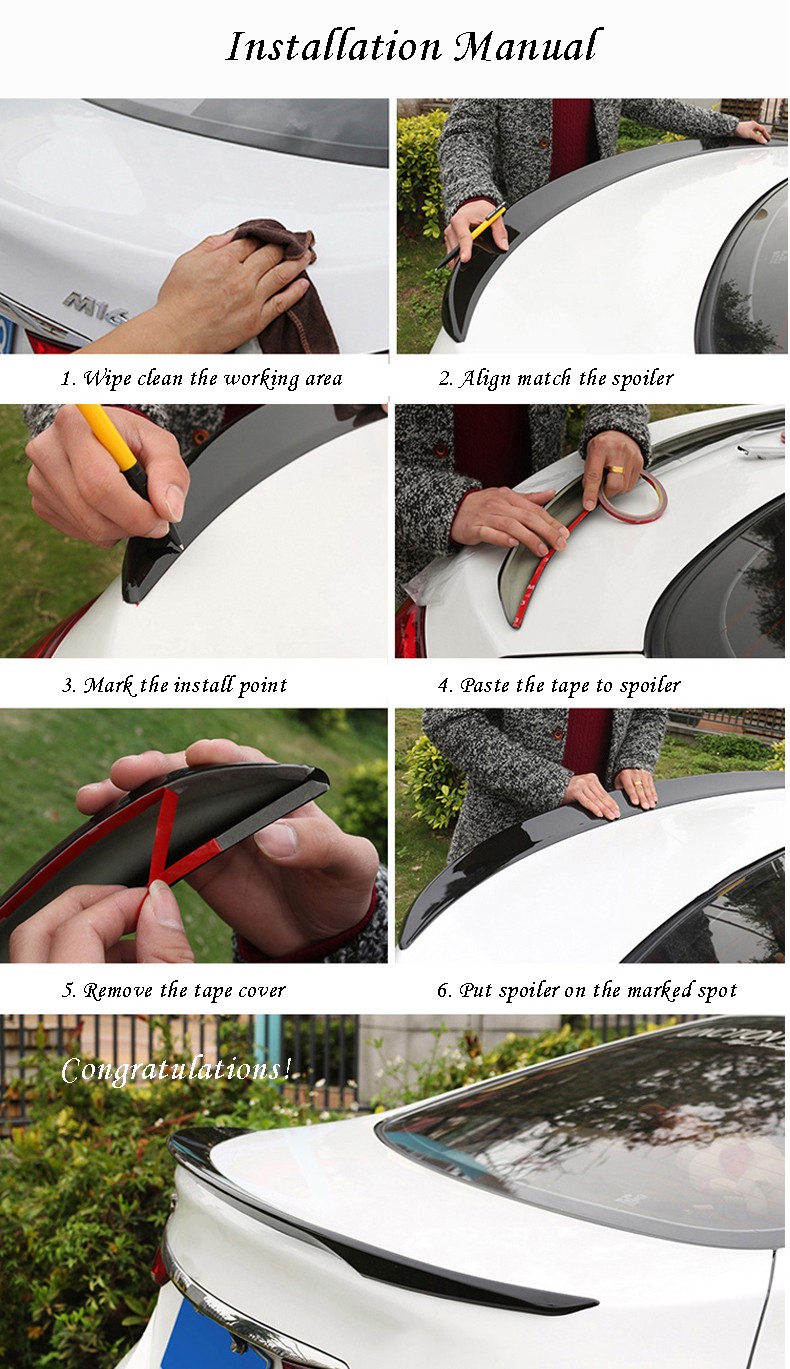 Installation Manual

1. Wipe clean the working area

2. Align match the spoiler

3. Mark the install point

4. Paste the tape to spoiler

5. Remove the tape cover

6. Put spoiler on the marked spot

Congratulations!